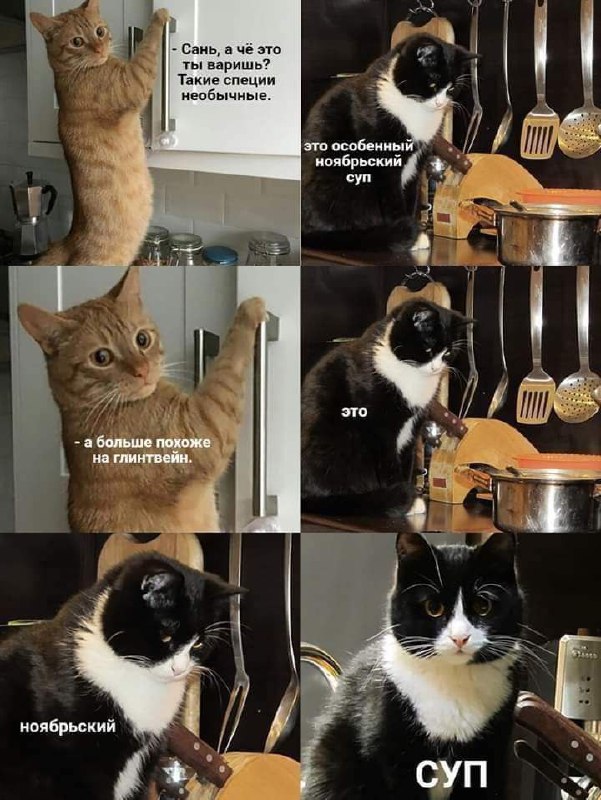 - Сань, а чё это ты варишь? Такие специи необычные.

это особенный ноябрьский суп

- а больше похоже на глинтвейн.

это

ноябрьский

СУП